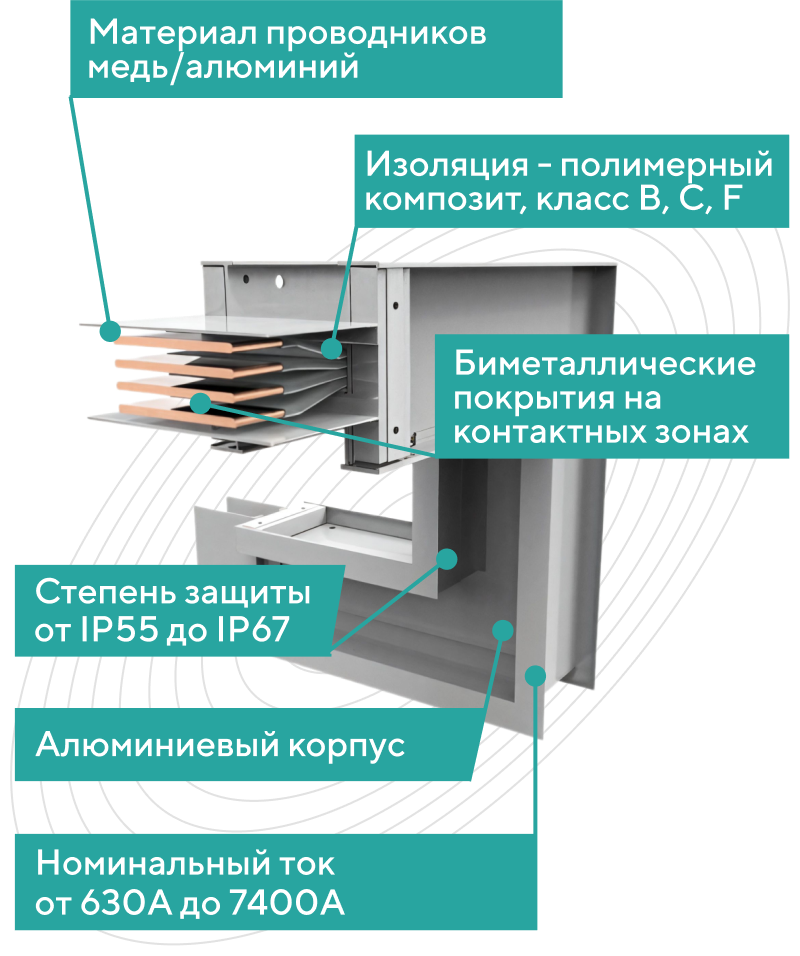 Материал проводников медь/алюминий

Изоляция - полимерный композит, класс B, C, F

Биметаллические покрытия на контактных зонах

Степень защиты от IP55 до IP67

Алюминиевый корпус

Номинальный ток от 630А до 7400А